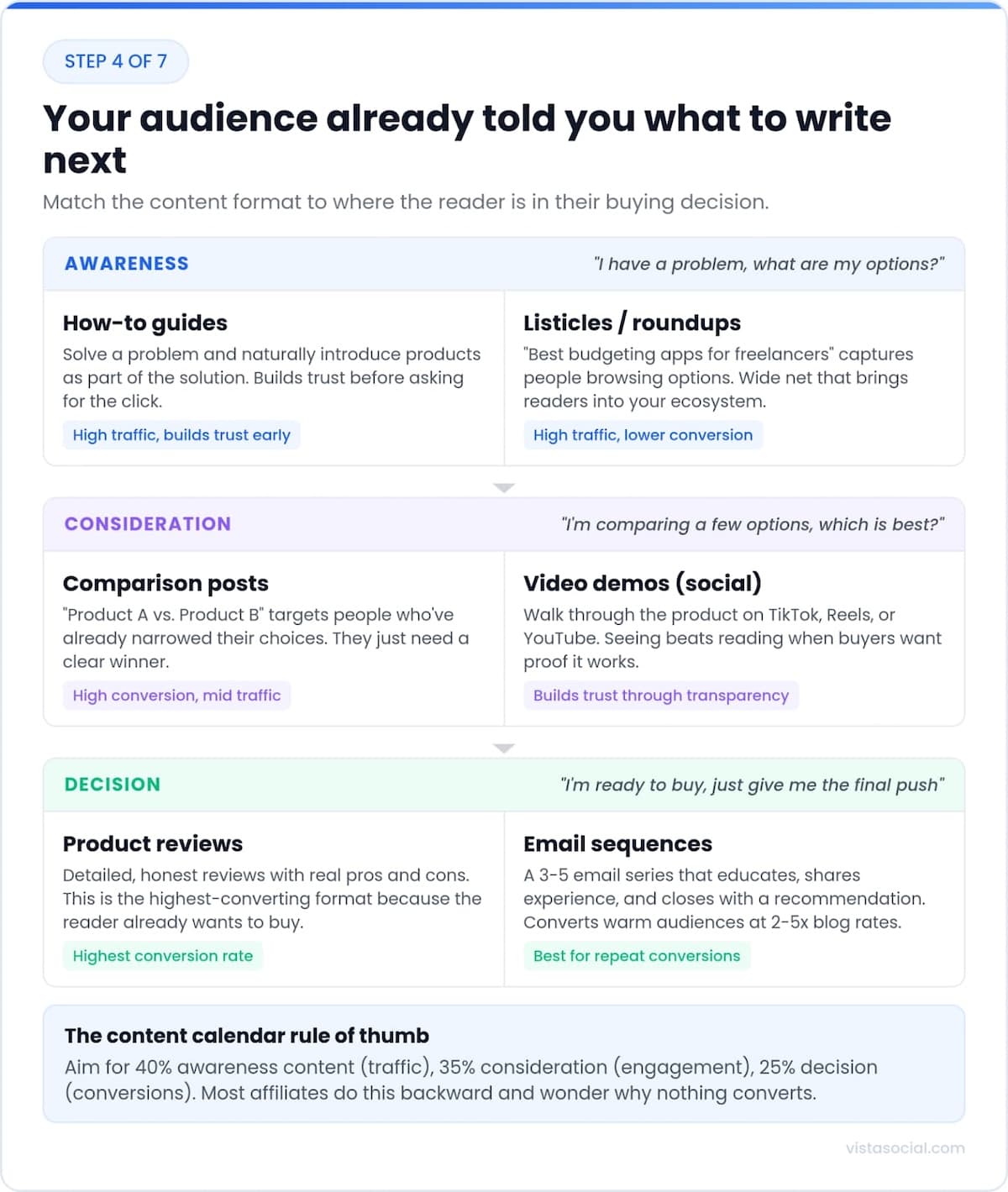 STEP 4 OF 7

Your audience already told you what to write next

Match the content format to where the reader is in their buying decision.

AWARENESS

"I have a problem, what are my options?"

How-to guides

Solve a problem and naturally introduce products as part of the solution. Builds trust before asking for the click.

High traffic, builds trust early

Listicles / roundups

"Best budgeting apps for freelancers" captures people browsing options. Wide net that brings readers into your ecosystem.

High traffic, lower conversion

CONSIDERATION

"I'm comparing a few options, which is best?"

Comparison posts

"Product A vs. Product B" targets people who've already narrowed their choices. They just need a clear winner.

High conversion, mid traffic

Video demos (social)

Walk through the product on TikTok, Reels, or YouTube. Seeing beats reading when buyers want proof it works.

Builds trust through transparency

DECISION

"I'm ready to buy, just give me the final push"

Product reviews

Detailed, honest reviews with real pros and cons. This is the highest-converting format because the reader already wants to buy.

Highest conversion rate

Email sequences

A 3-5 email series that educates, shares experience, and closes with a recommendation. Converts warm audiences at 2-5x blog rates.

Best for repeat conversions

The content calendar rule of thumb

Aim for 40% awareness content (traffic), 35% consideration (engagement), 25% decision (conversions). Most affiliates do this backward and wonder why nothing converts.

vistasocial.com