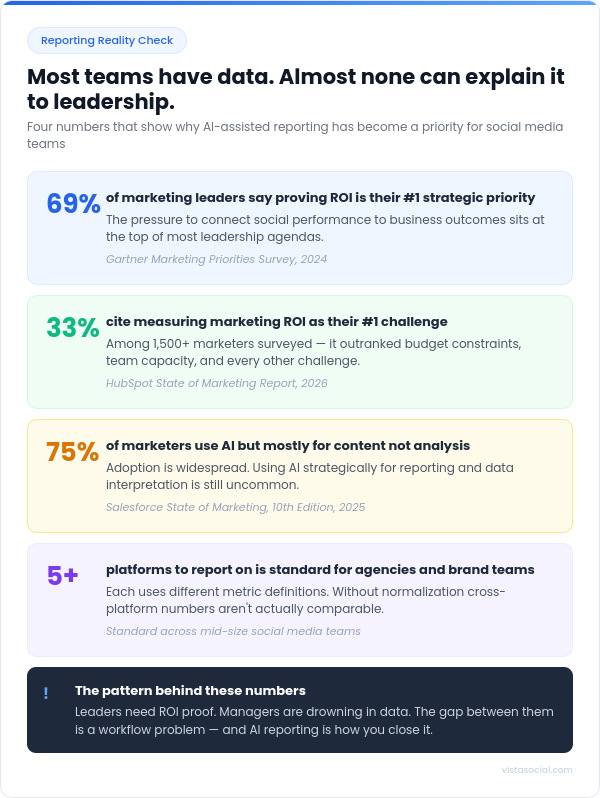 Reporting Reality Check

Most teams have data. Almost none can explain it to leadership.

Four numbers that show why AI-assisted reporting has become a priority for social media teams

69% of marketing leaders say proving ROI is their #1 strategic priority

The pressure to connect social performance to business outcomes sits at the top of most leadership agendas.

Gartner Marketing Priorities Survey, 2024

33% cite measuring marketing ROI as their #1 challenge

Among 1,500+ marketers surveyed — it outranked budget constraints, team capacity, and every other challenge.

HubSpot State of Marketing Report, 2026

75% of marketers use AI but mostly for content not analysis

Adoption is widespread. Using AI strategically for reporting and data interpretation is still uncommon.

Salesforce State of Marketing, 10th Edition, 2025

5+ platforms to report on is standard for agencies and brand teams

Each uses different metric definitions. Without normalization cross-platform numbers aren't actually comparable.

Standard across mid-size social media teams

!

The pattern behind these numbers

Leaders need ROI proof. Managers are drowning in data. The gap between them is a workflow problem — and AI reporting is how you close it.

vistasocial.com